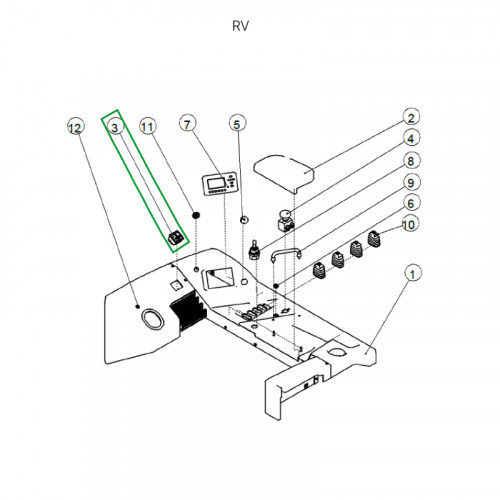 RV

12
3
11
7
5
2
4
8
9
6
10
1