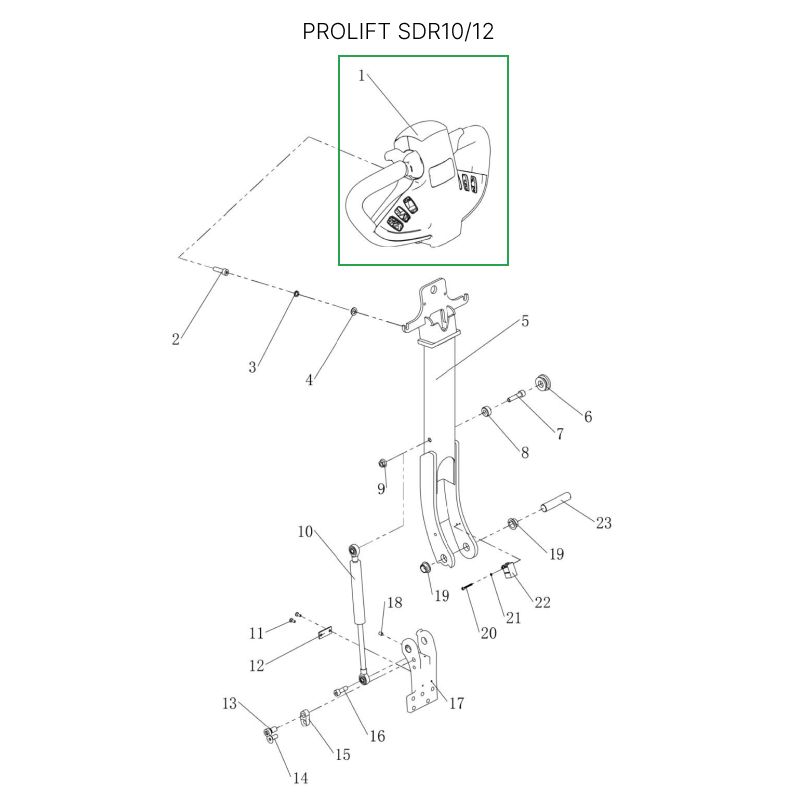 PROLIFT SDR10/12

1
2
3
4
5
6
7
8
9
10
23
19
19
22
21
20
18
11
12
17
13
16
15
14